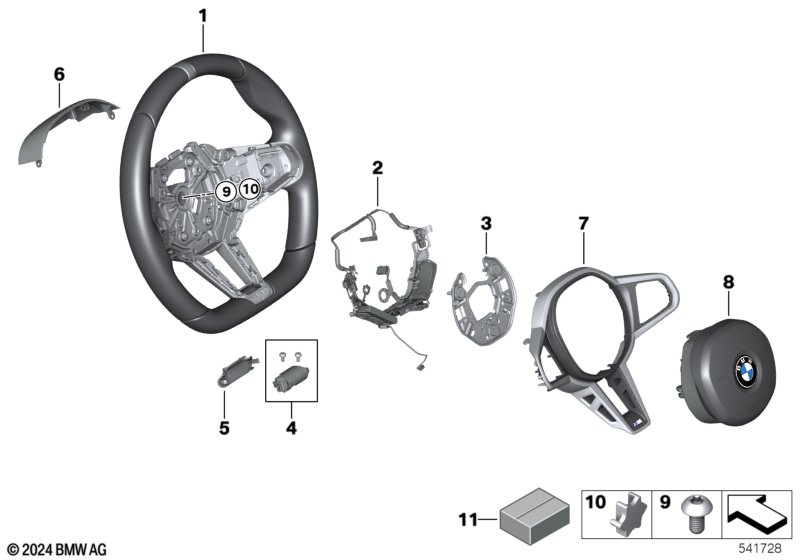 1
6
9
10
2
3
7
8
5
4
11
10
9
© 2024 BMW AG
541728