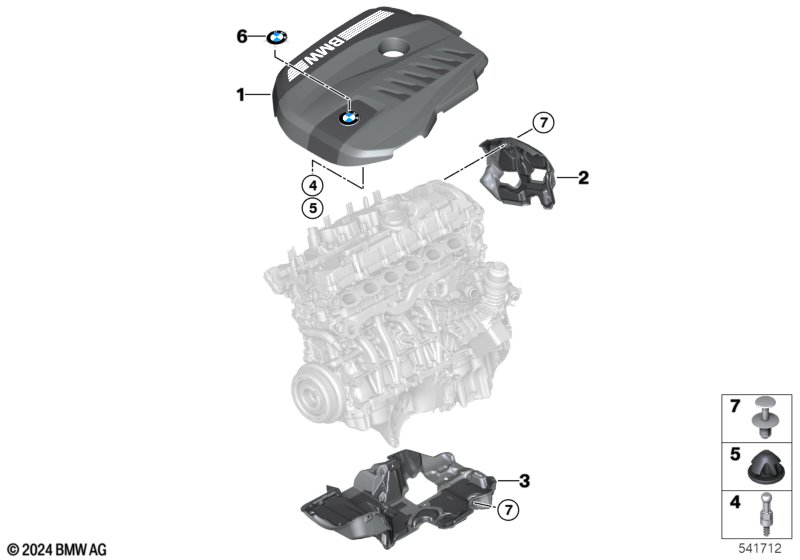 6
BMW
1
7
2
4
5
3
7
7
5
4
© 2024 BMW AG
541712