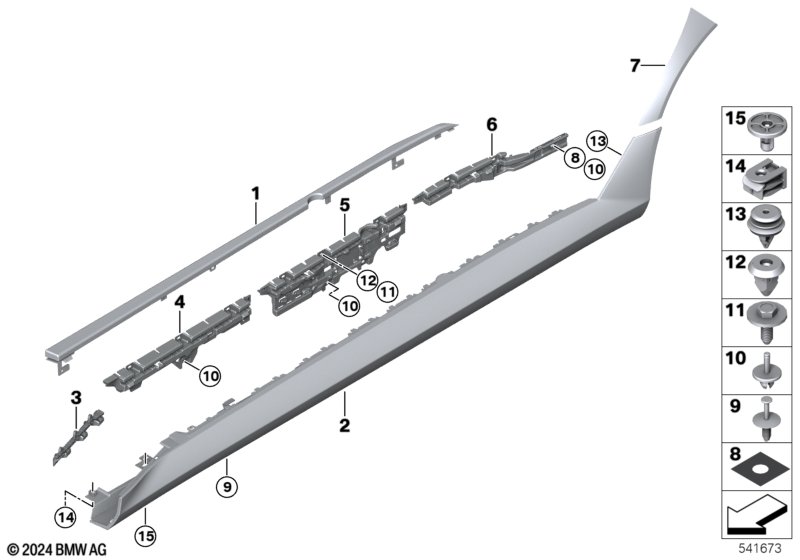 7
6
13
8
10
1
5
12
11
10
4
10
3
2
9
14
15
15
14
13
12
11
10
9
8
© 2024 BMW AG
541673