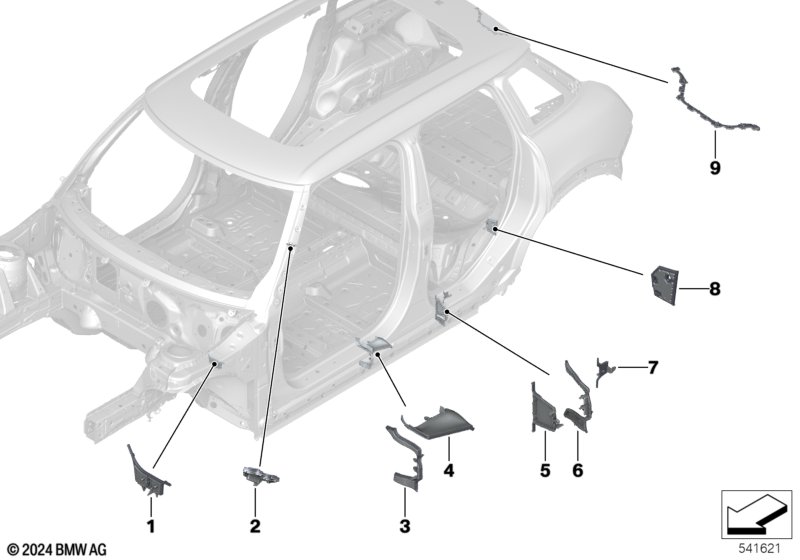 9

8

7

4

5

6

1

2

3

© 2024 BMW AG

541621