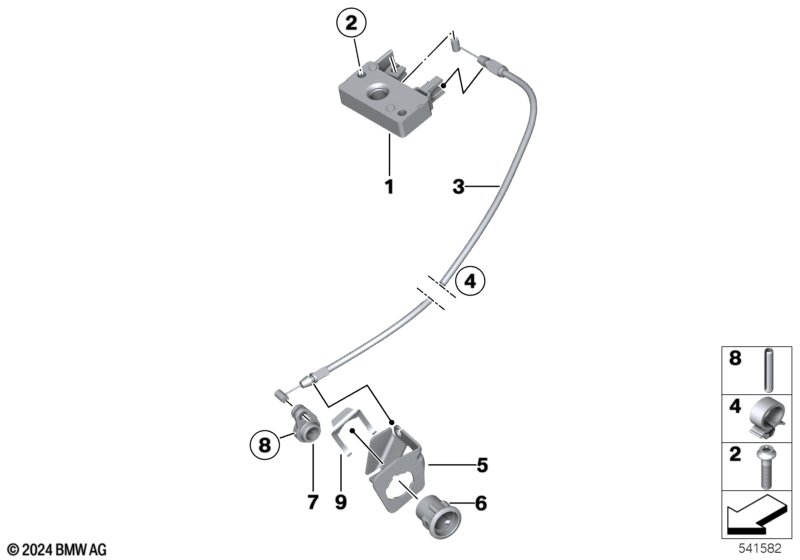 2
1
3
4
8
7
9
5
6
8
4
2
© 2024 BMW AG
541582