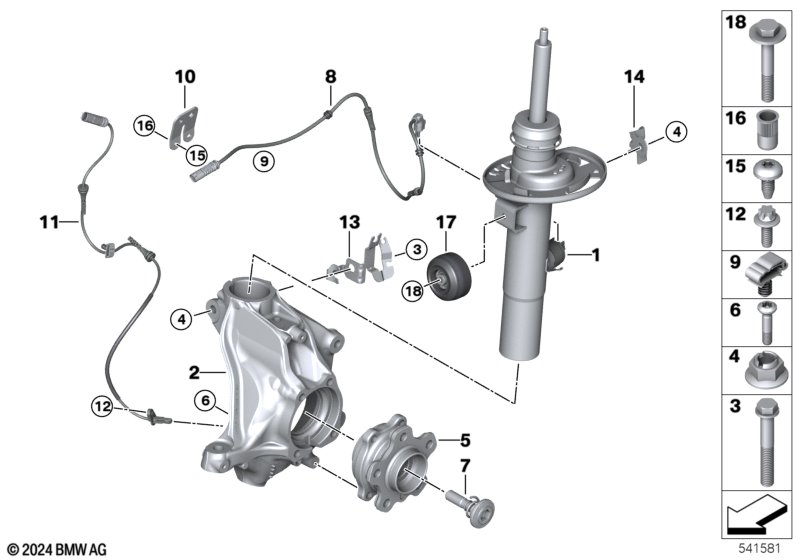 10
8
14
16
15
9
4
11
13
17
3
1
18
4
2
6
12
5
7
18
16
15
12
9
6
4
3
© 2024 BMW AG
541581