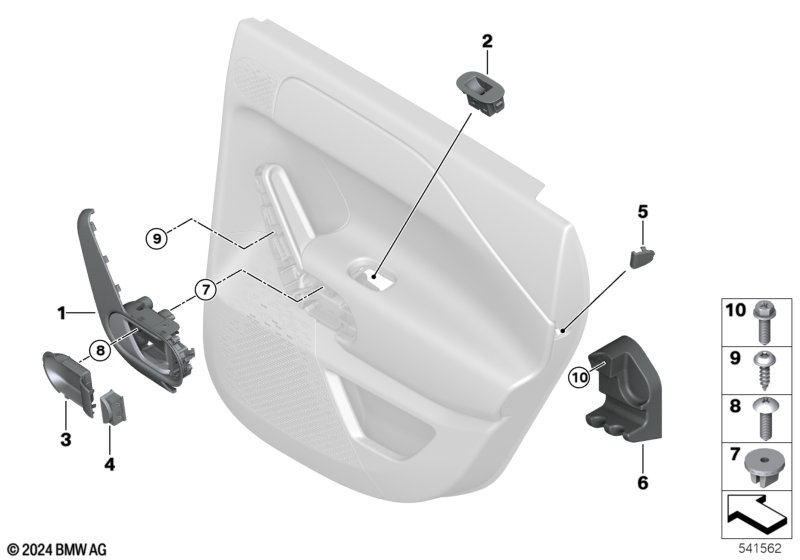 2
5
9
7
1
8
10
3
4
6
10
9
8
7
© 2024 BMW AG
541562