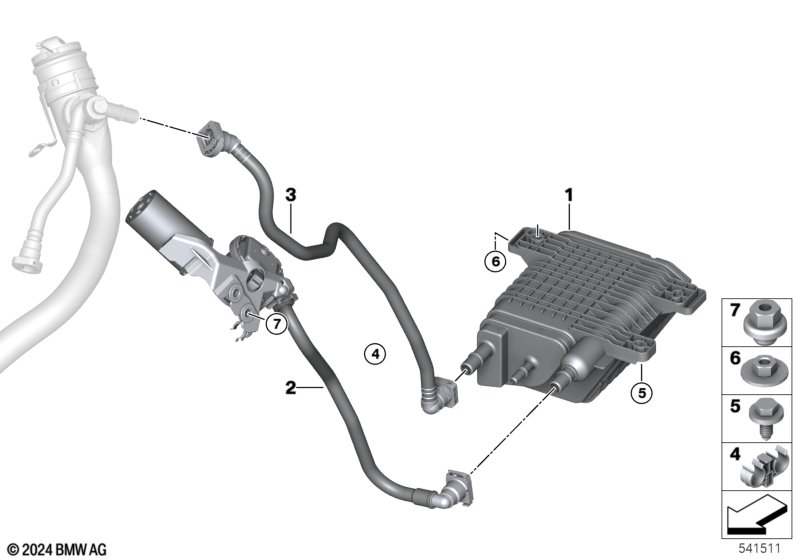 3
1
6
7
4
2
5
7
6
5
4
© 2024 BMW AG
541511