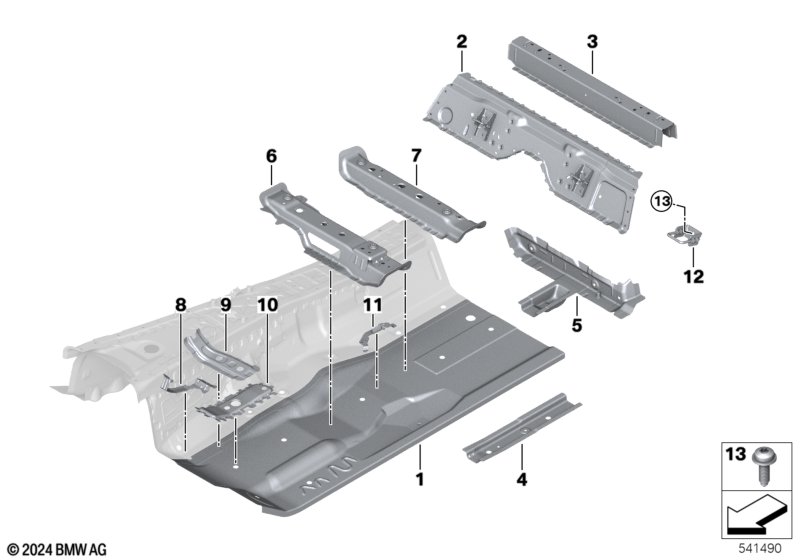 2
3
6
7
13
12
5
8
9
10
11
1
4
13
© 2024 BMW AG
541490