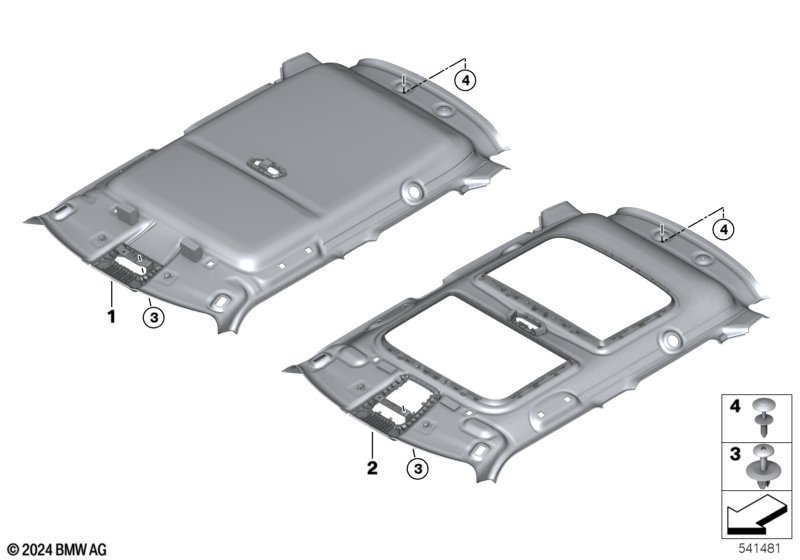 4
1
3
4
2
3
4
3
© 2024 BMW AG
541481