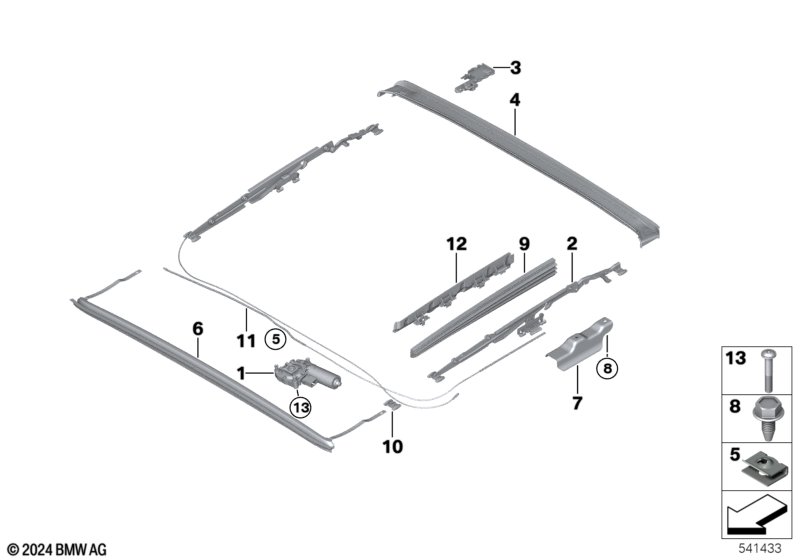 3
4
12
9
2
6
11
5
1
13
8
7
10
13
8
5
© 2024 BMW AG
541433