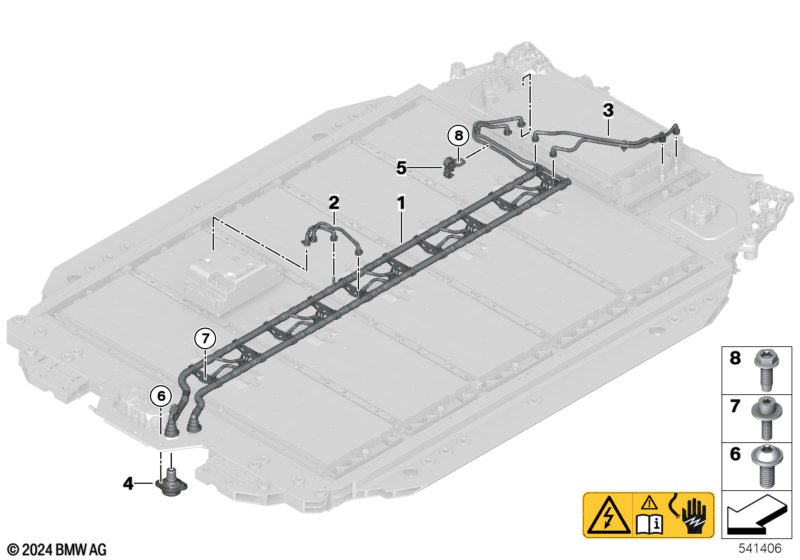 3
8
5
2
1
7
6
4
8
7
6
© 2024 BMW AG
541406