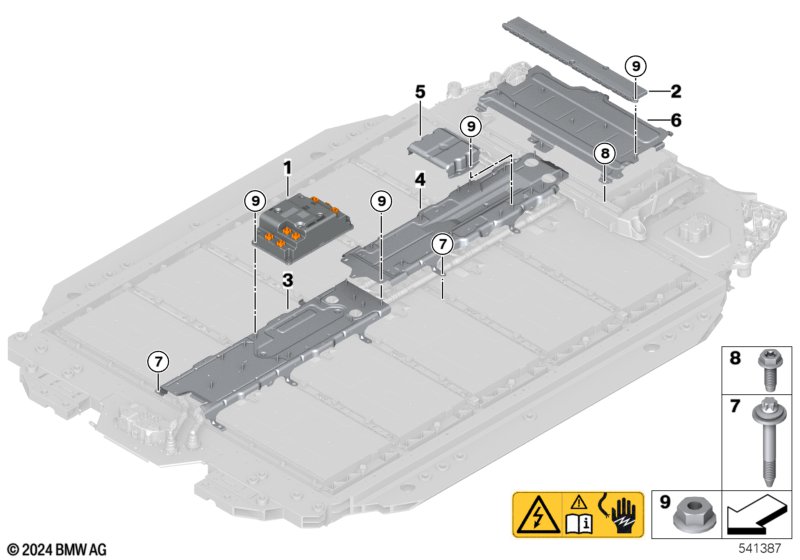 9
2
6
5
9
8
1
4
9
9
7
3
7
8
7
9
© 2024 BMW AG
541387