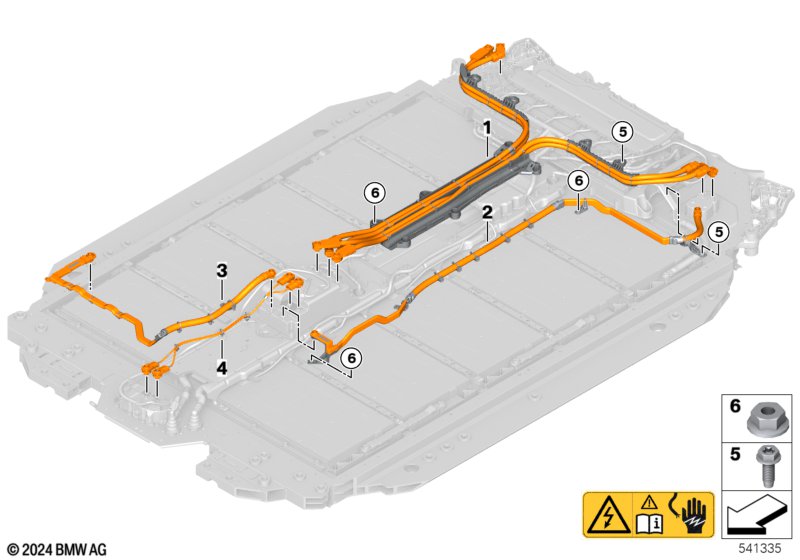 1
5
6
6
2
5
3
4
6
6
5
© 2024 BMW AG
541335