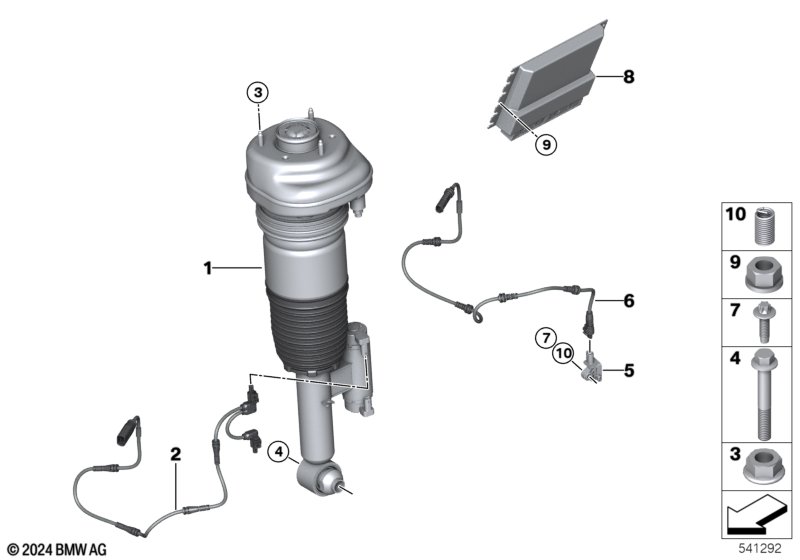 3
8
9
1
6
7
10
5
4
2
10
9
7
4
3
© 2024 BMW AG
541292