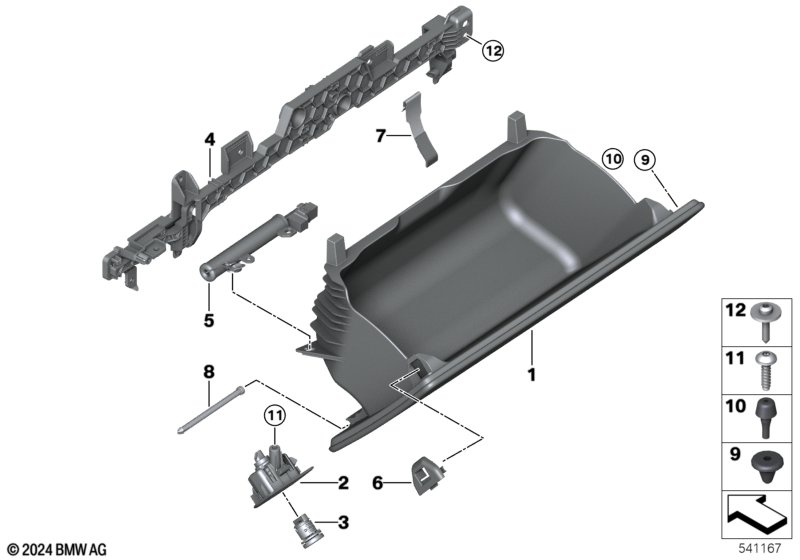 12
4
7
10
9
5
1
8
11
2
6
3
12
11
10
9
© 2024 BMW AG
541167