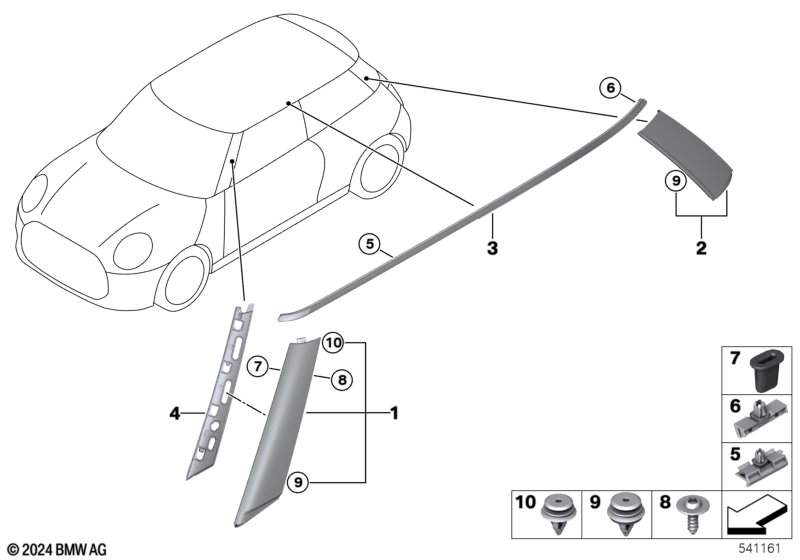 6
9
2
3
5
10
7
8
4
1
9
7
6
5
10
9
8
© 2024 BMW AG
541161