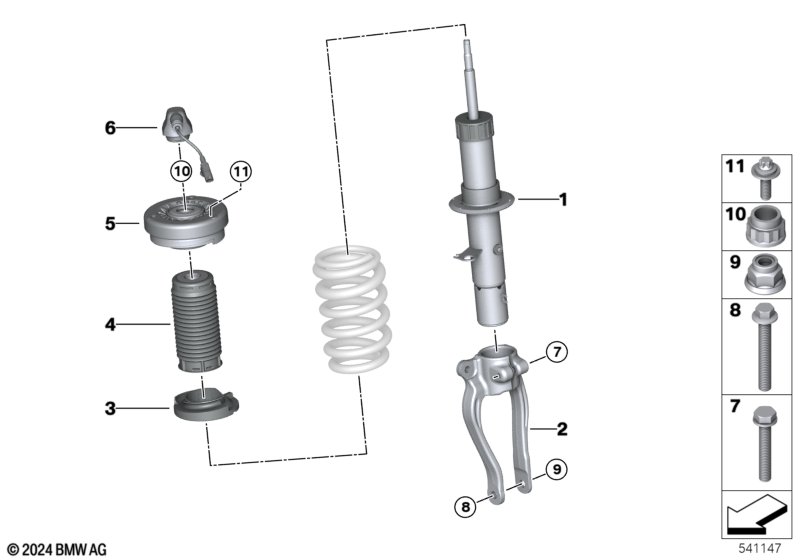 6
10
11
5
4
3
1
7
2
9
8
11
10
9
8
7
© 2024 BMW AG
541147