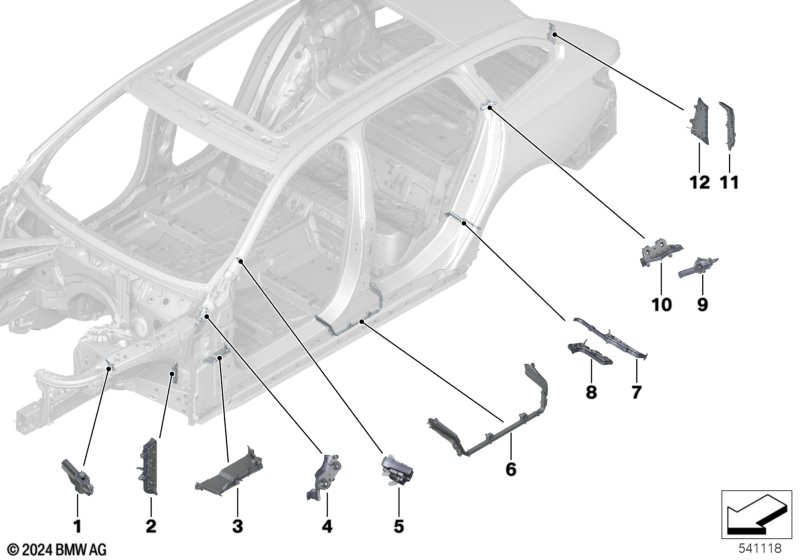 12 11

10 9

8 7

6

1 2 3 4 5

© 2024 BMW AG

541118