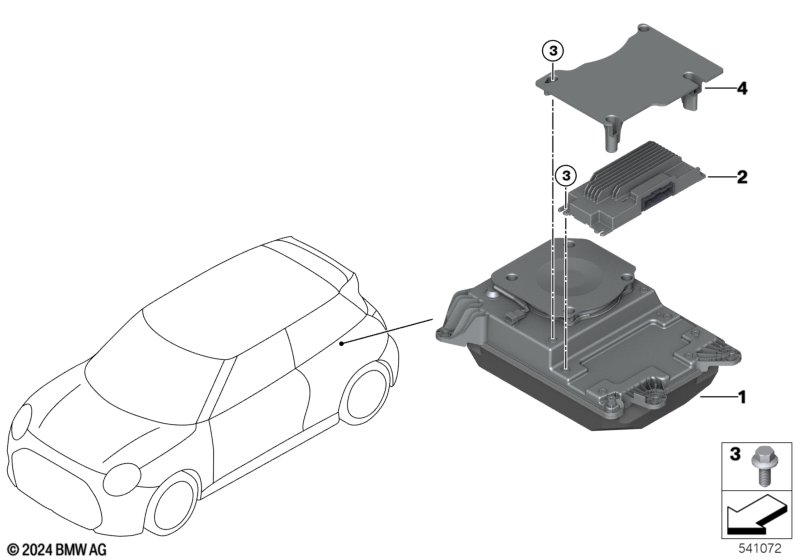 3
4
3
2
1
3
© 2024 BMW AG
541072