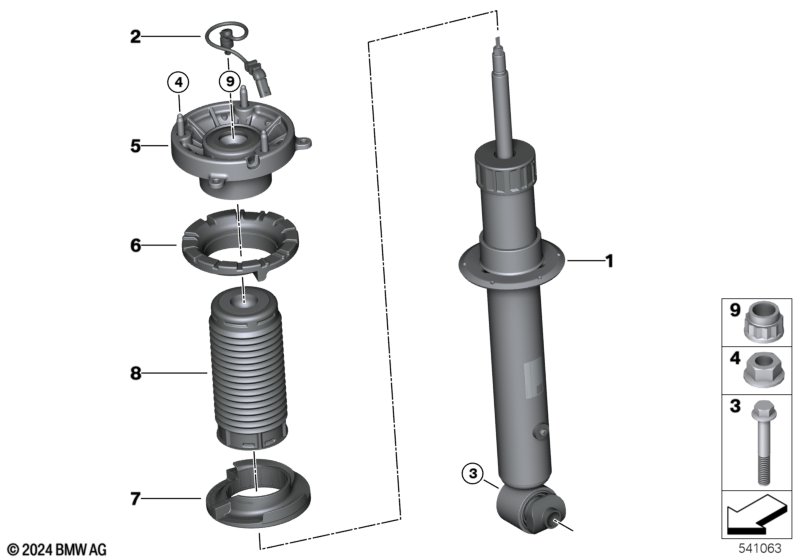 2
4
9
5
6
8
7
1
3
9
4
3
© 2024 BMW AG
541063