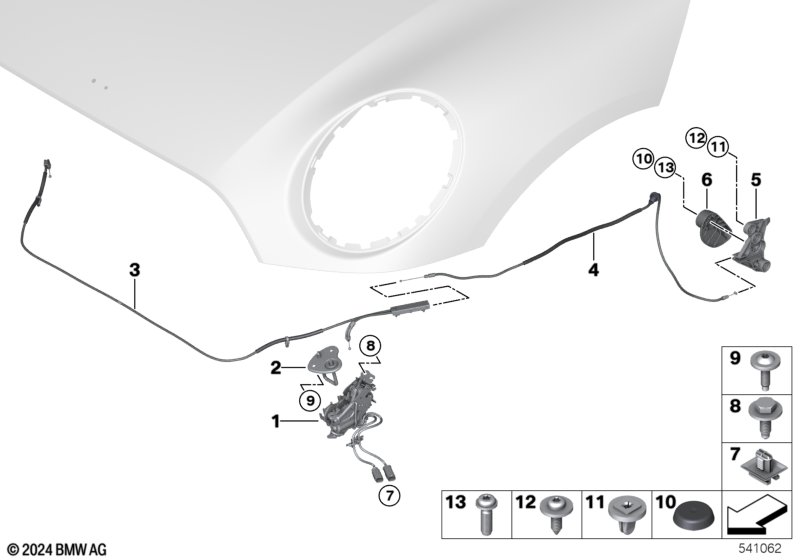 12 11
10 13
6
5
3
4
8
2
9
1
7
9
8
7
13 12 11 10
© 2024 BMW AG
541062