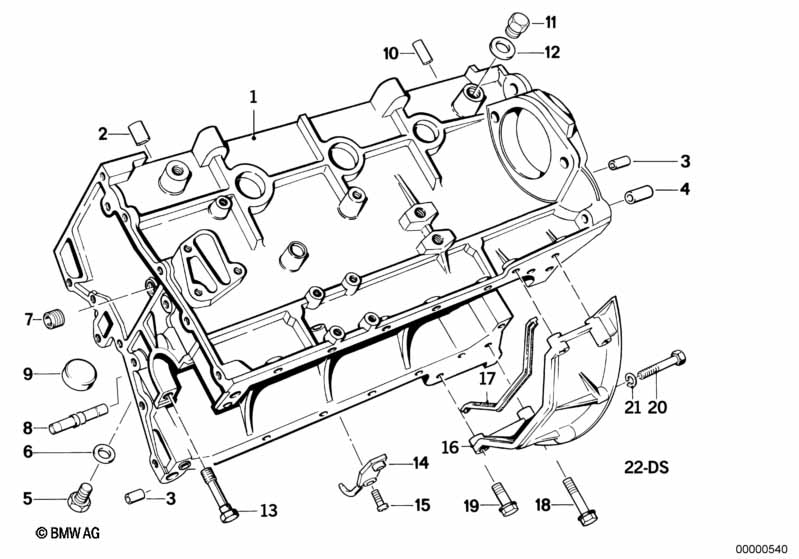 11
10
12
1
2
3
4
7
9
17
21
20
8
6
16
14
22-DS
5
3
13
15
19
18
© BMW AG
00000540