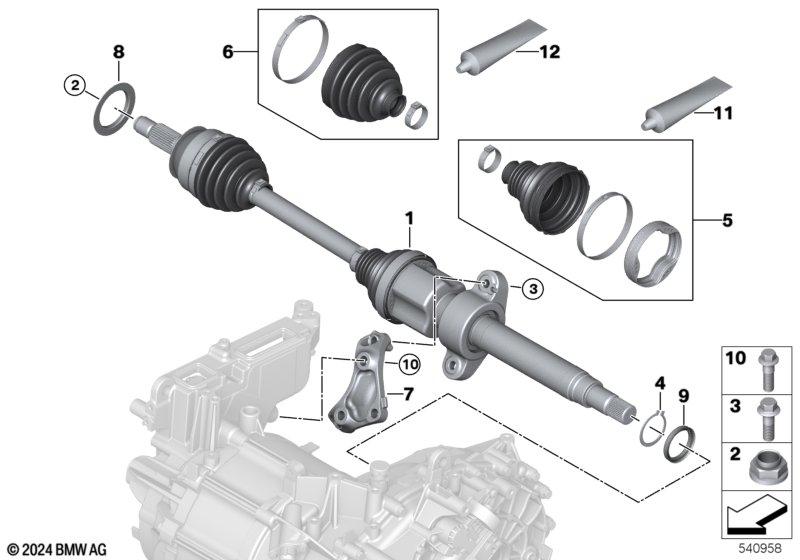 8
2
6
12
11
5
1
3
10
7
4
9
10
3
2
© 2024 BMW AG
540958