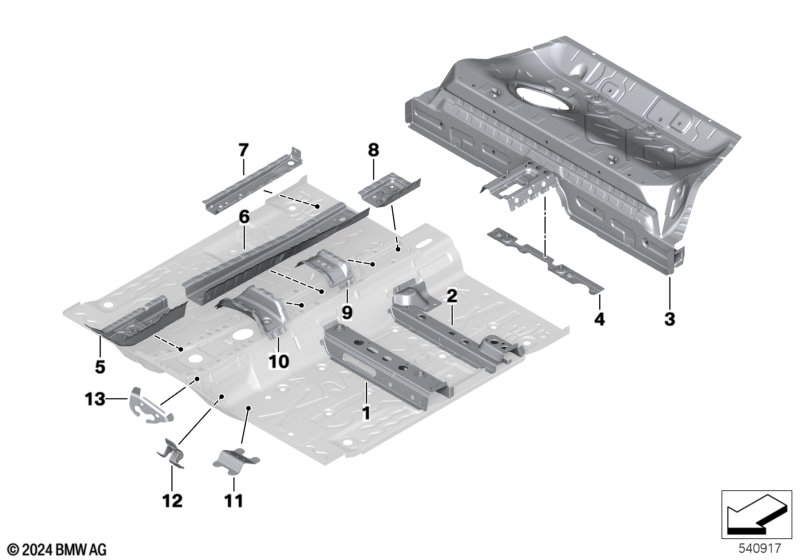 7
8
6
9
2
4
3
5
10
1
13
12
11
© 2024 BMW AG
540917