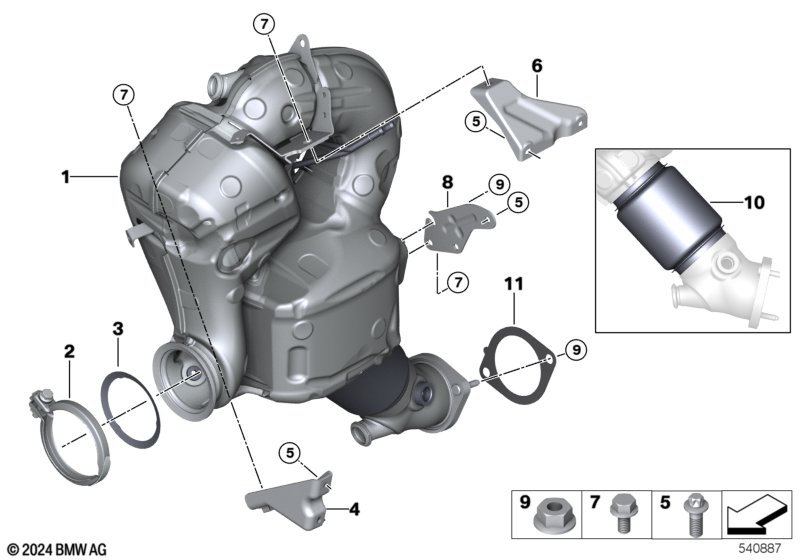 7
7
6
5
1
8
9
5
10
7
11
3
2
9
5
4
9
7
5
© 2024 BMW AG
540887