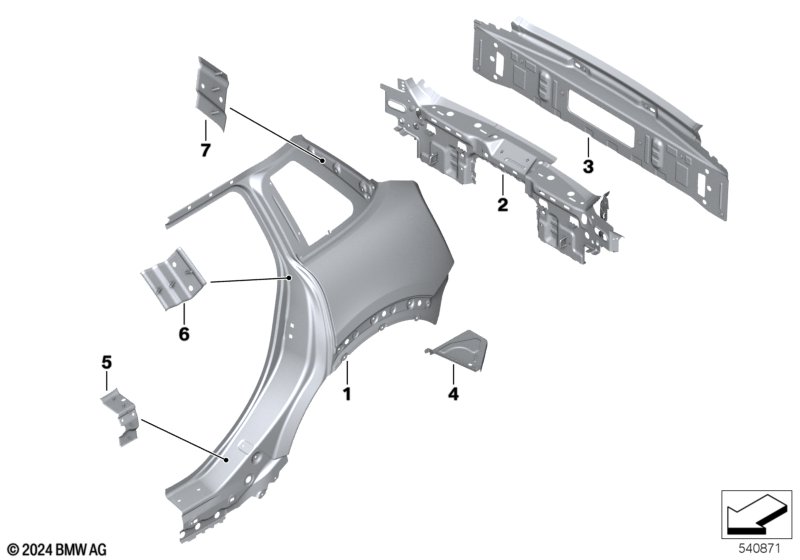 7
3
2
6
5
1
4
© 2024 BMW AG
540871