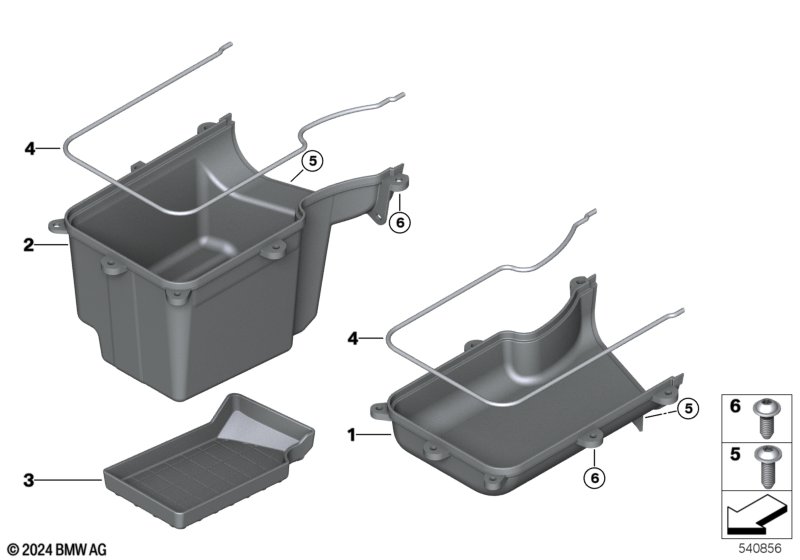 4
5
6
2
4
5
1
6
3
6
5
© 2024 BMW AG
540856