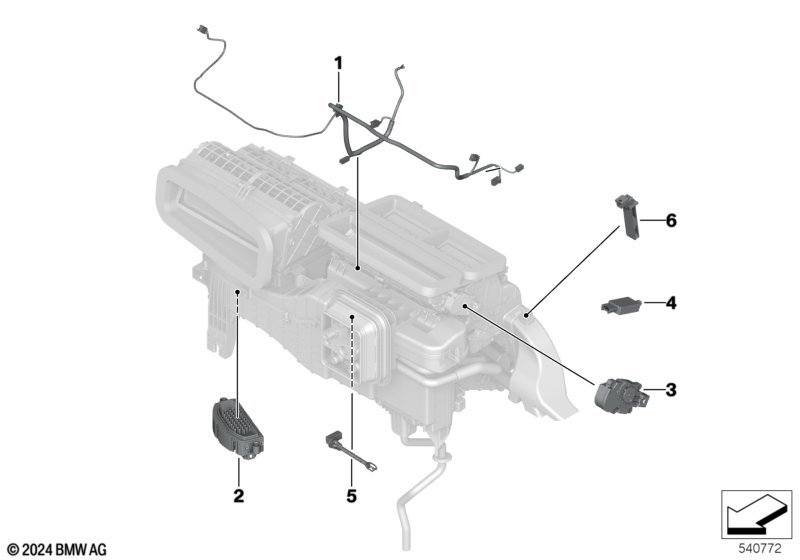 1
6
4
3
2
5
© 2024 BMW AG
540772