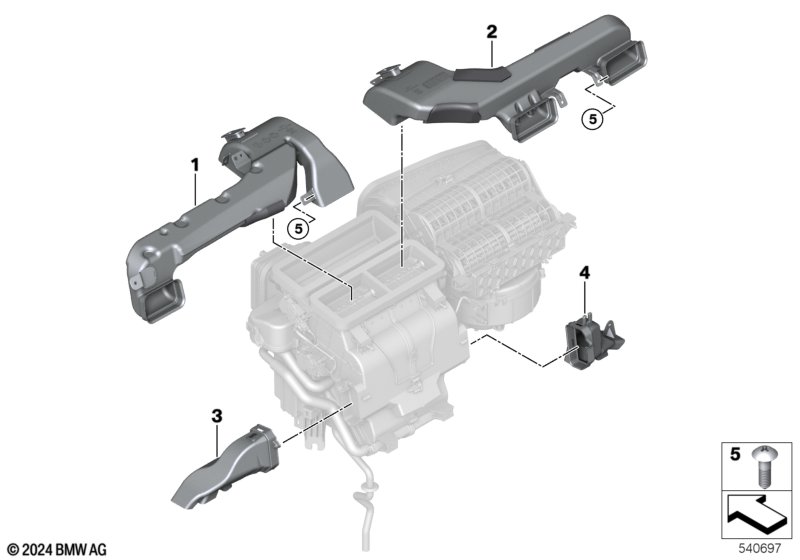 2
5
1
5
4
3
5
© 2024 BMW AG
540697