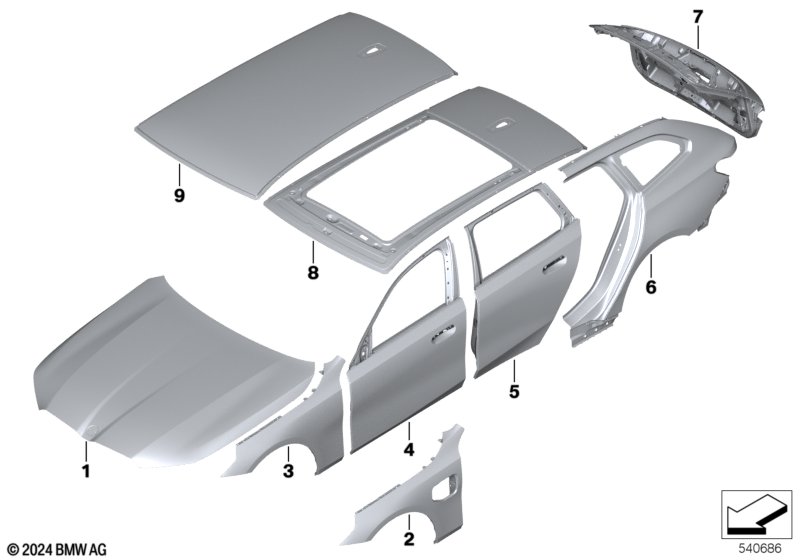 7
9
8
6
5
4
3
1
2
© 2024 BMW AG
540686