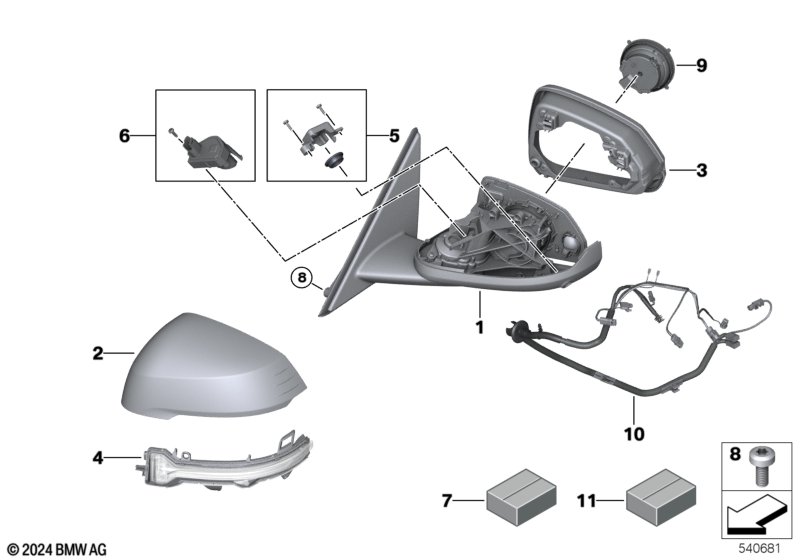 9
6
5
3
8
1
2
10
4
8
7
11
© 2024 BMW AG
540681