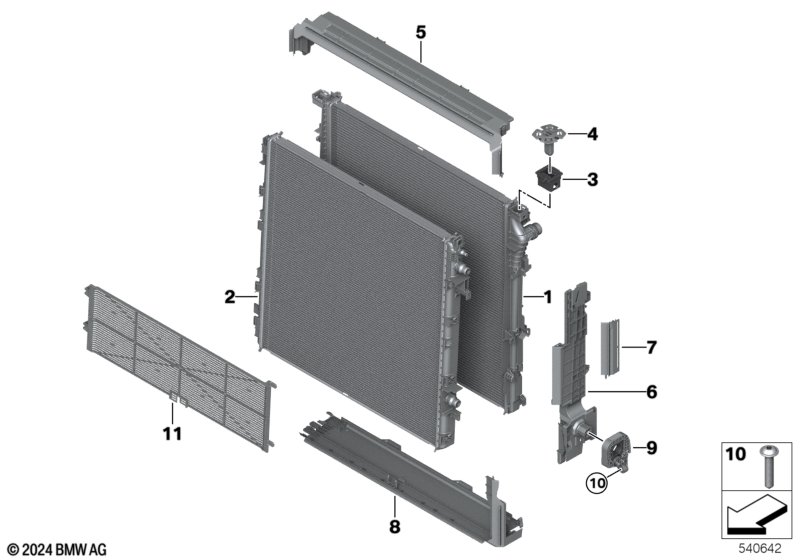 5
4
3
2
1
7
6
11
9
10
8
10
© 2024 BMW AG
540642