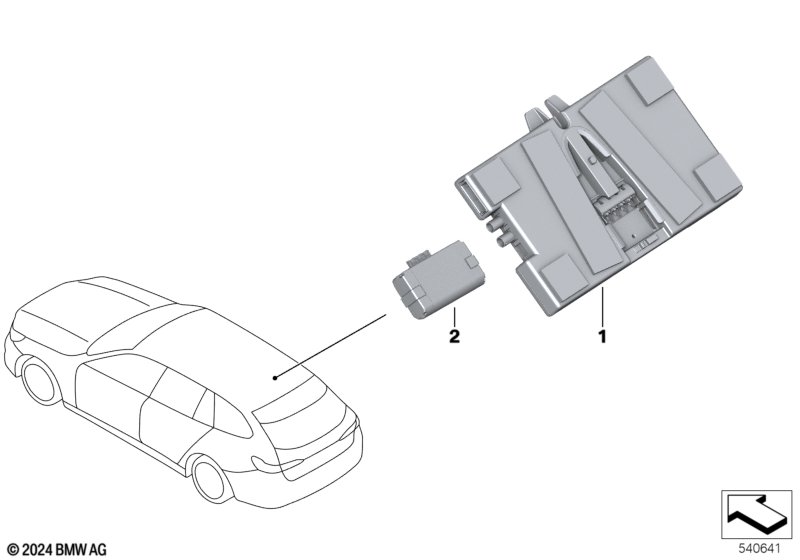 2

1

© 2024 BMW AG

540641