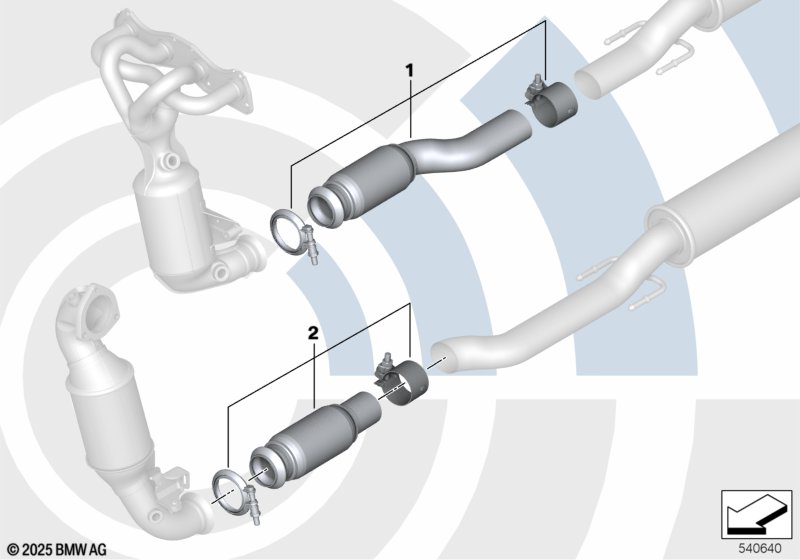 1

2

© 2025 BMW AG

540640