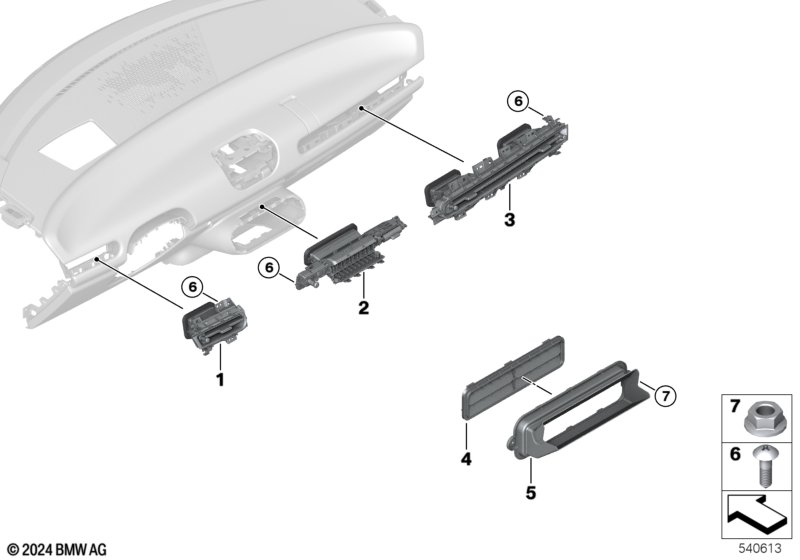 6
3
6
2
6
1
7
4
5
7
6
© 2024 BMW AG
540613