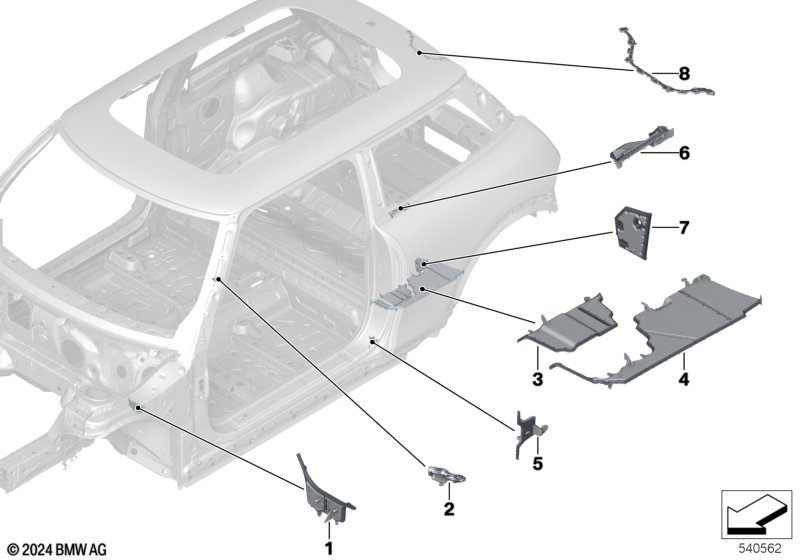 8
6
7
3
4
5
2
1
© 2024 BMW AG
540562