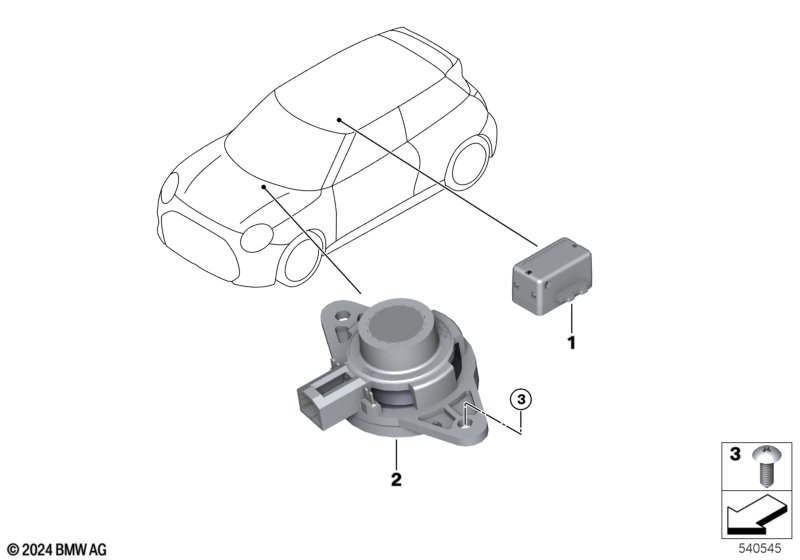 1

3

2

3

© 2024 BMW AG

540545