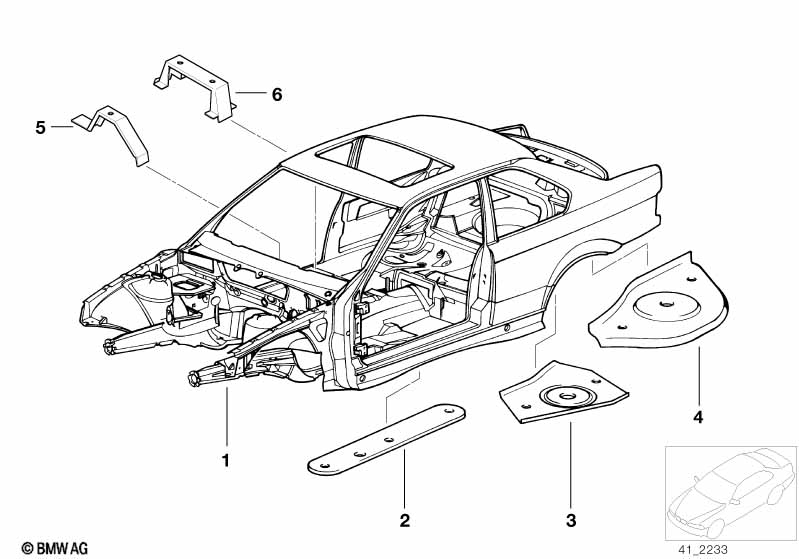 6
5
1
2
3
4
© BMW AG
41_2233