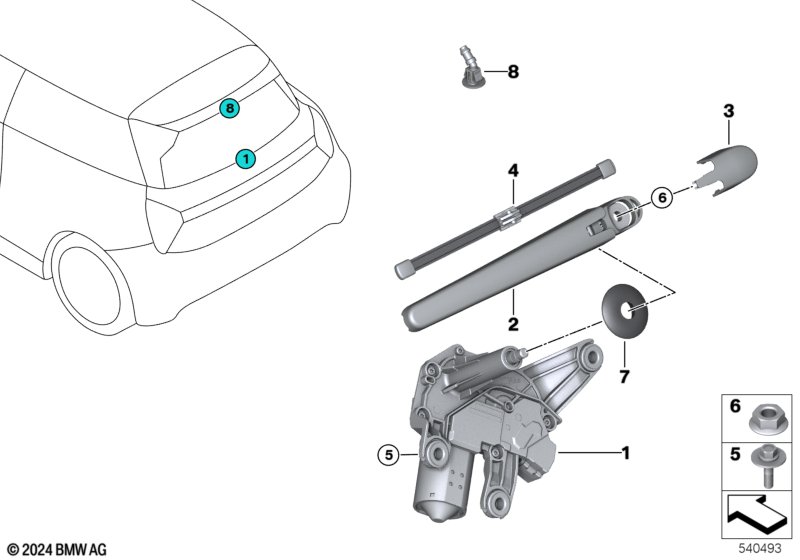 8
1
8
3
4
6
2
7
5
1
6
5
© 2024 BMW AG
540493