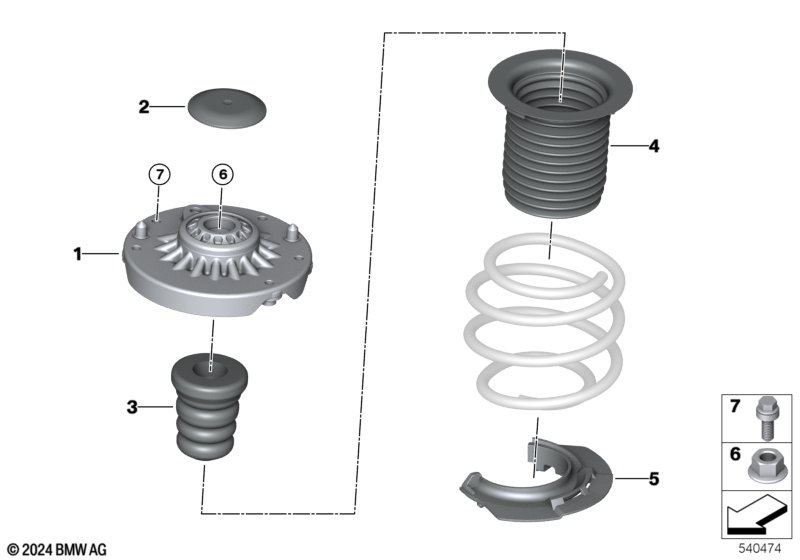 2
7
6
1
3
4
5
7
6
© 2024 BMW AG
540474