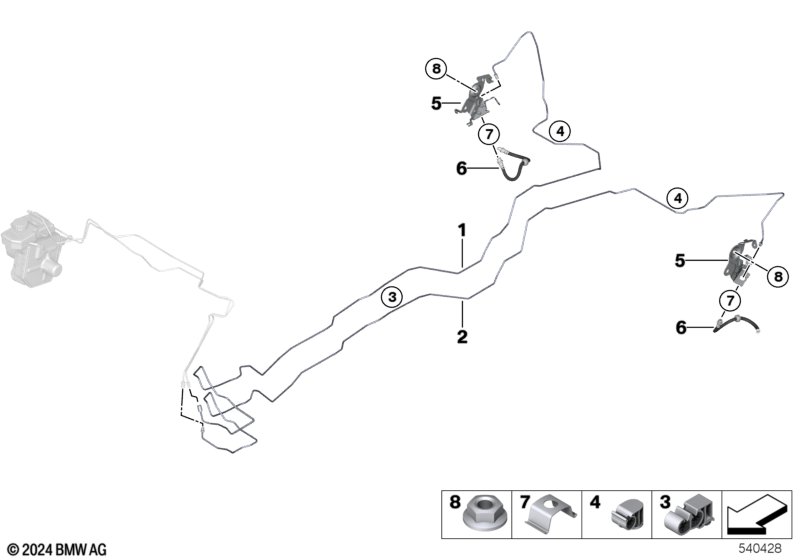 8
5
7
4
6
4
1
5
8
3
7
2
6

8 7 4 3

© 2024 BMW AG
540428