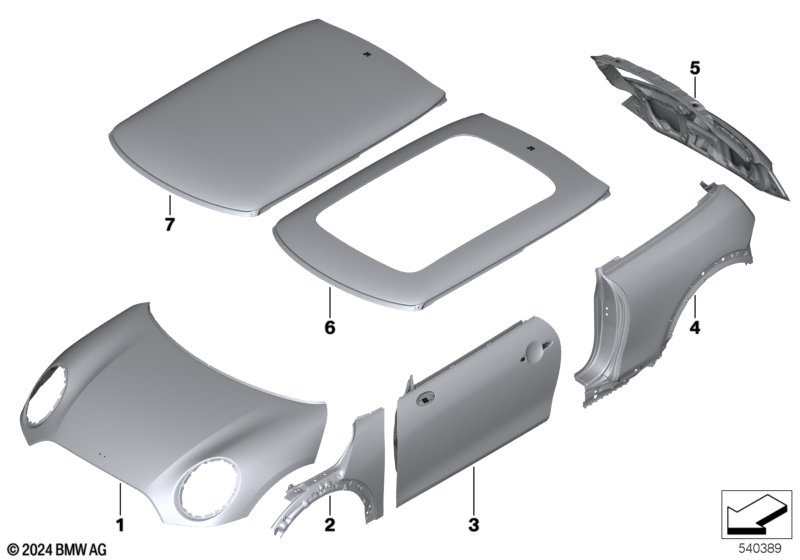 5
7
6
4
1
2
3
© 2024 BMW AG
540389