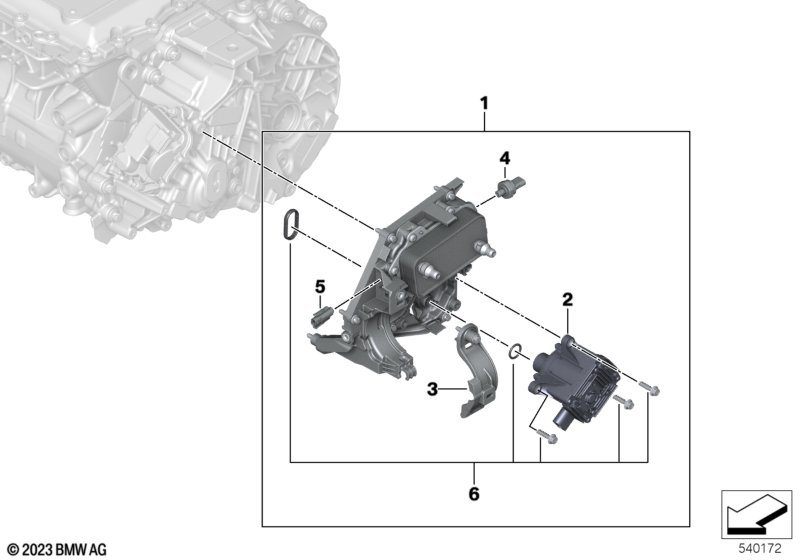 1

4

5

2

3

6

© 2023 BMW AG

540172