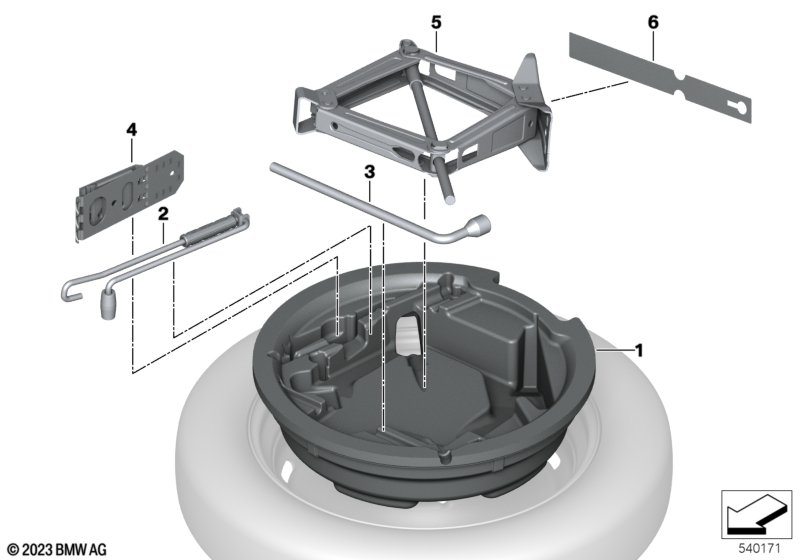 5
6
4
3
2
1
© 2023 BMW AG
540171