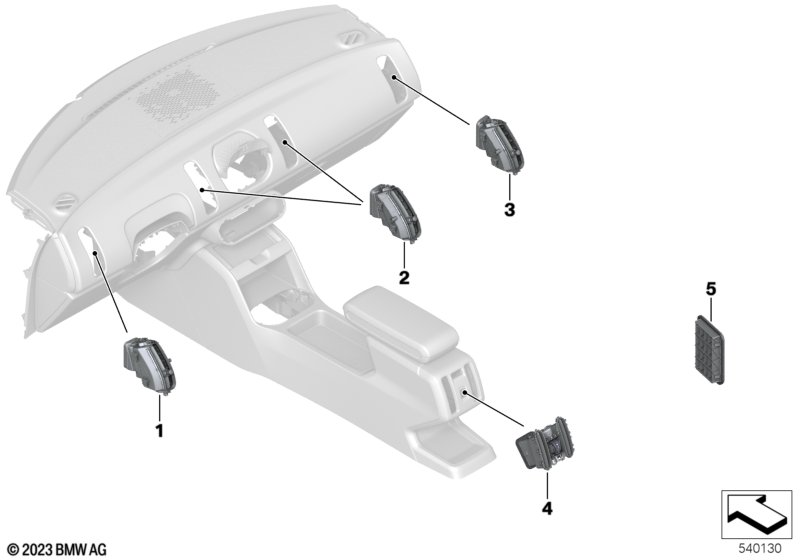 3
2
5
1
4
© 2023 BMW AG
540130