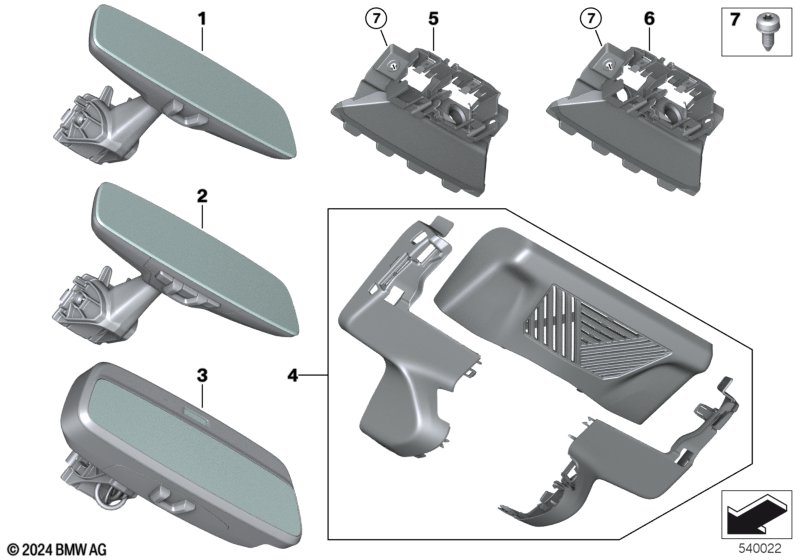 1
7
5
7
6
7
2
3
4
© 2024 BMW AG
540022