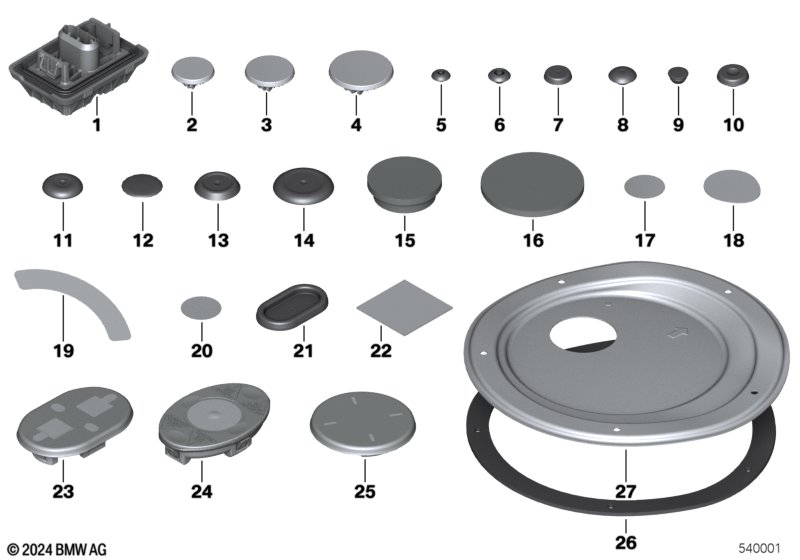 1 2 3 4 5 6 7 8 9 10

11 12 13 14 15 16 17 18

19 20 21 22

23 24 25 27

26

© 2024 BMW AG

540001