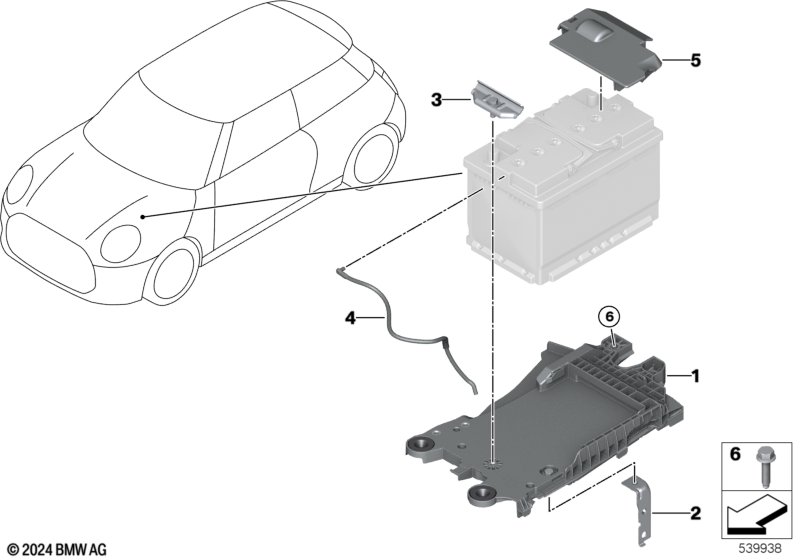 5
3
4
6
1
6
2
© 2024 BMW AG
539938