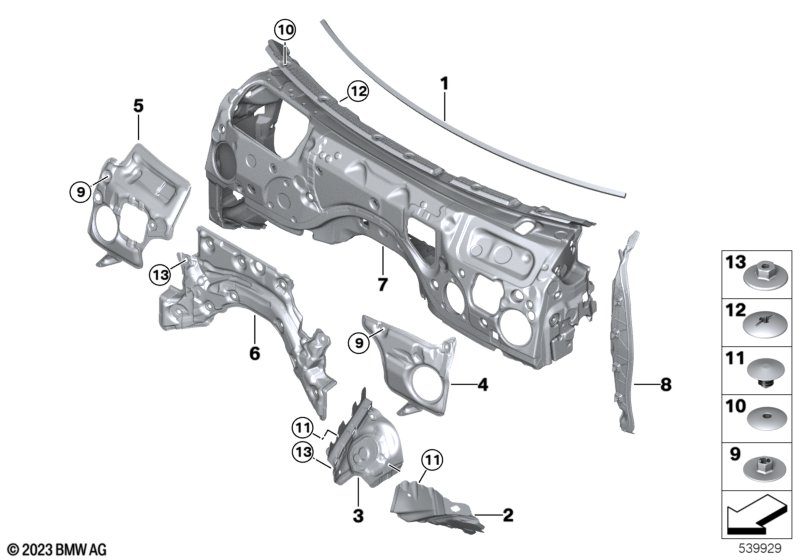 10
12
1
5
9
13
7
6
9
4
8
11
13
11
3
2
13
12
11
10
9
© 2023 BMW AG
539929